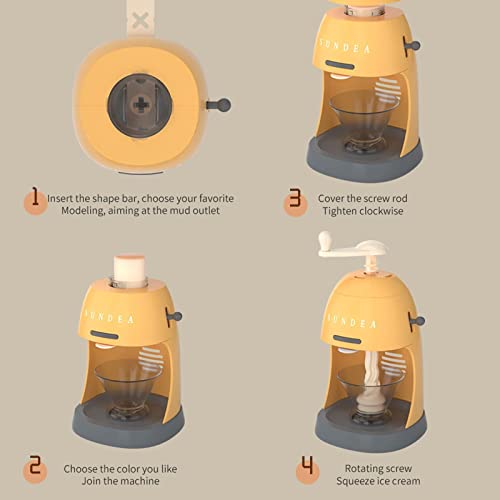 SUNDEA

1 Insert the shape bar, choose your favorite Modeling, aiming at the mud outlet

3 Cover the screw rod Tighten clockwise

SUNDEA

SUNDEA

2 Choose the color you like Join the machine

4 Rotating screw Squeeze ice cream