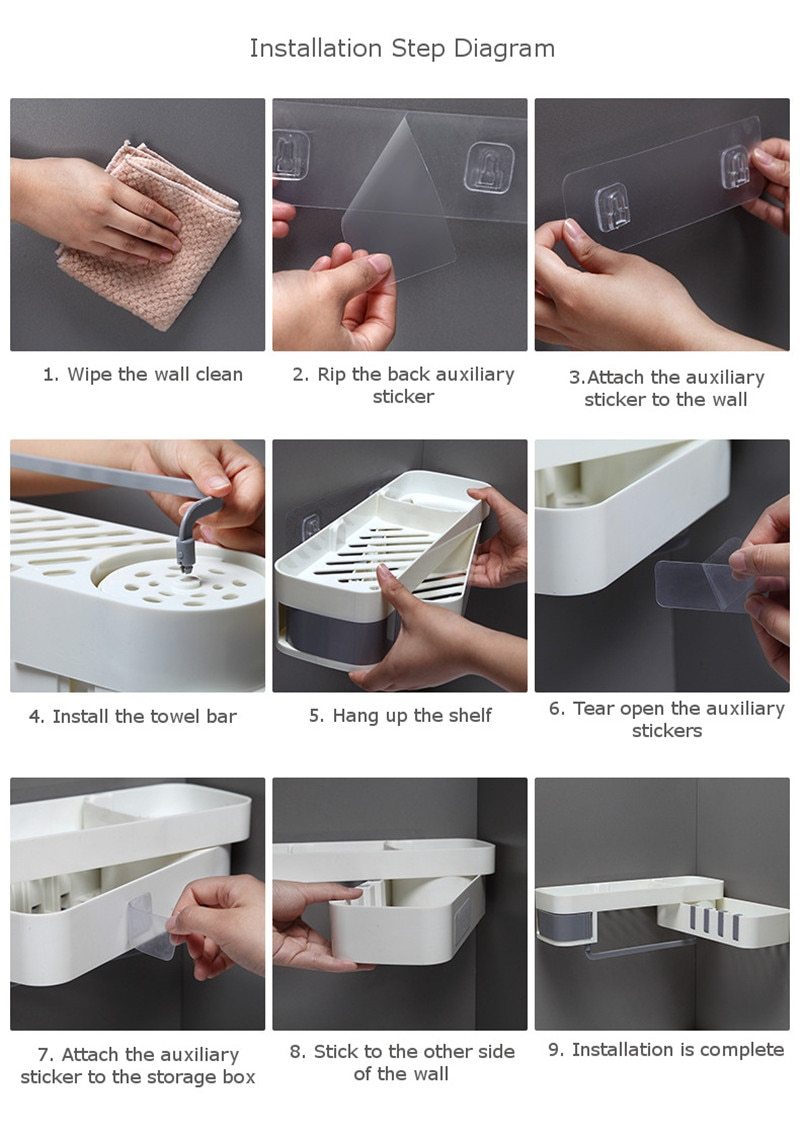 Installation Step Diagram

1. Wipe the wall clean

2. Rip the back auxiliary sticker

3.Attach the auxiliary sticker to the wall

4. Install the towel bar

5. Hang up the shelf

6. Tear open the auxiliary stickers

7. Attach the auxiliary sticker to the storage box

8. Stick to the other side of the wall

9. Installation is complete